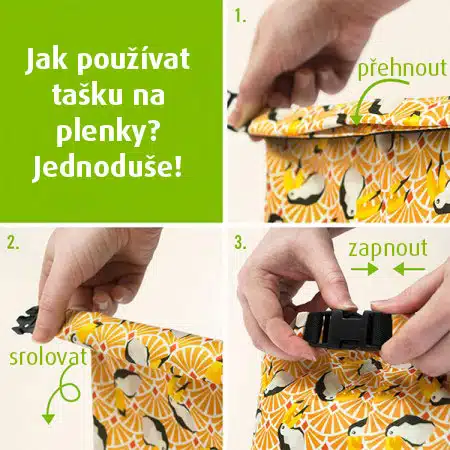 Jak používat tašku na plenky? Jednoduše!

1.

přehnout

2.

srolovat

3.

zapnout